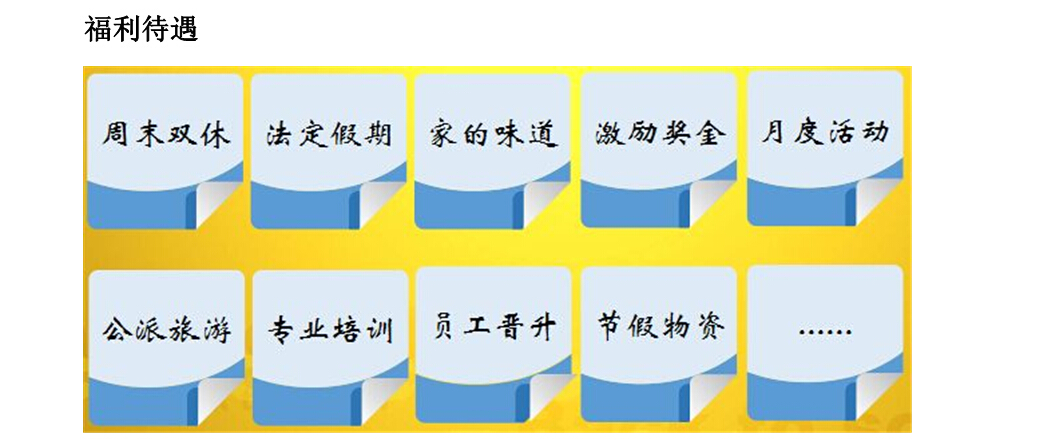 福利待遇

周末双休

法定假期

家的味道

激励奖金

月度活动

公派旅游

专业培训

员工晋升

节假物资

……